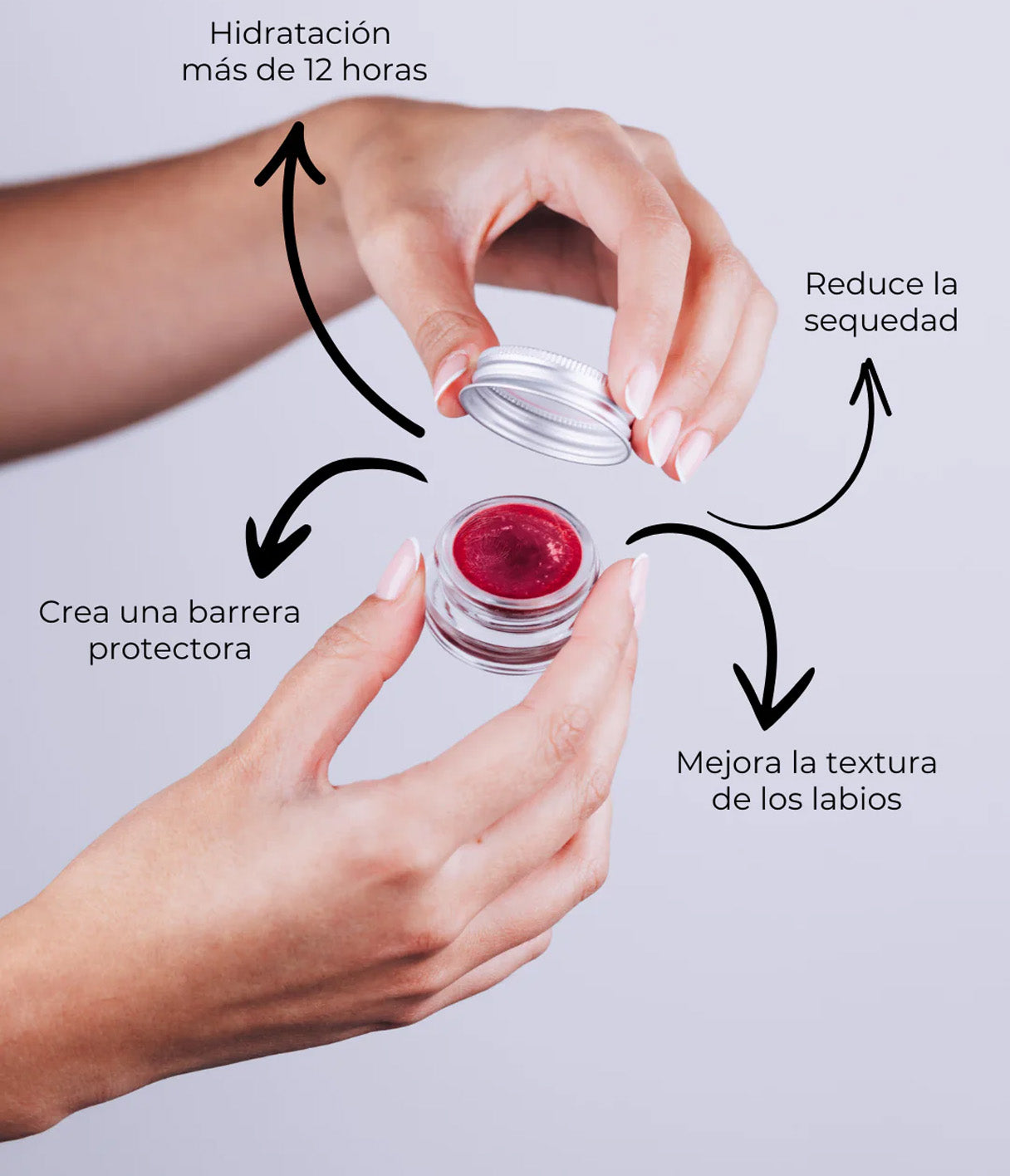 Hidratación más de 12 horas

Reduce la sequedad

Crea una barrera protectora

Mejora la textura de los labios